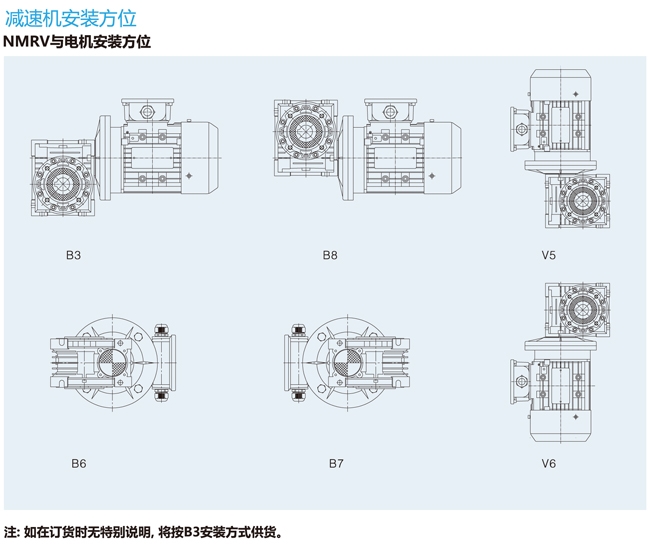 减速机安装方位

NMRV与电机安装方位

B3

B8

V5

B6

B7

V6

注: 如在订货时无特别说明, 将按B3安装方式供货。