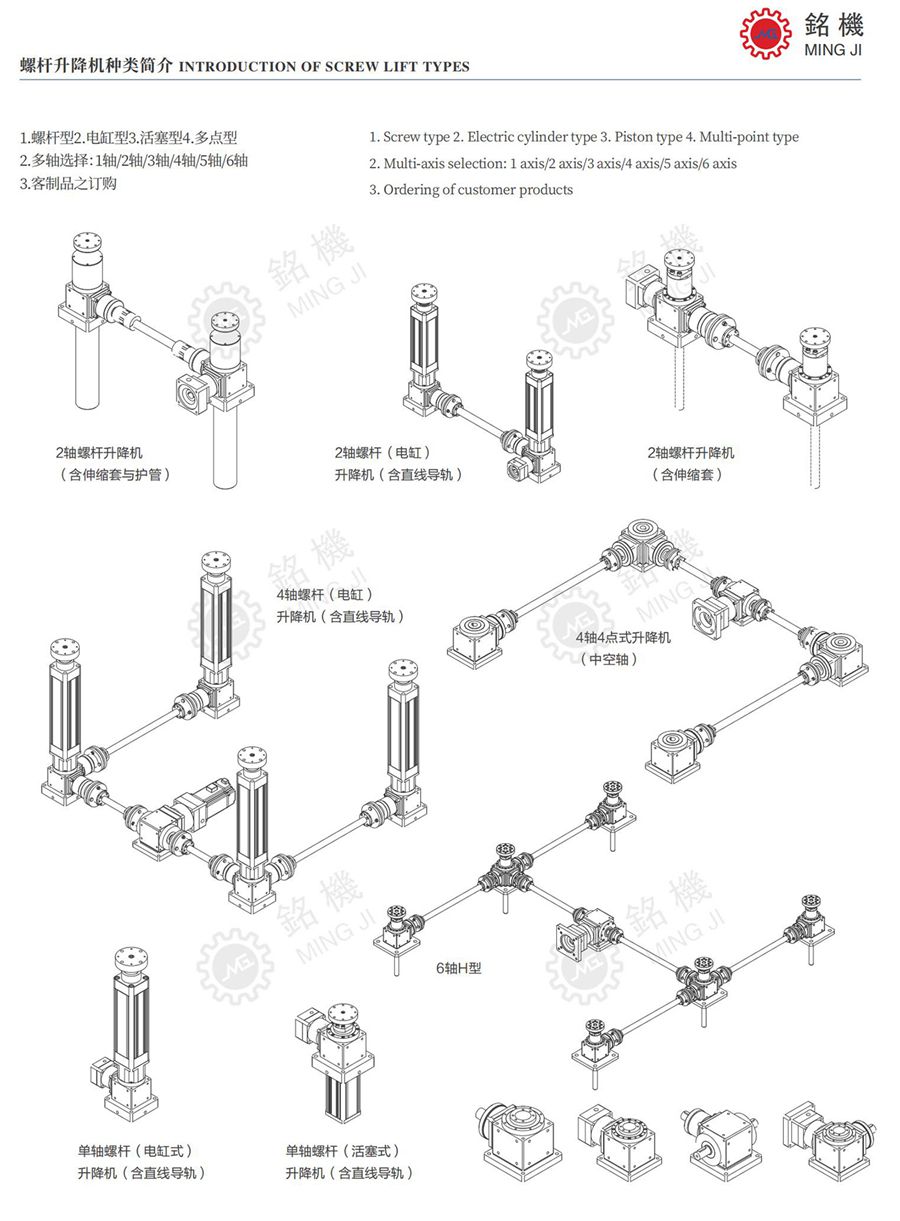 銘機
MING JI

螺杆升降机种类简介 INTRODUCTION OF SCREW LIFT TYPES

1.螺杆型2.电缸型3.活塞型4.多点型
2.多轴选择：1轴/2轴/3轴/4轴/5轴/6轴
3.客制品之订购

1. Screw type 2. Electric cylinder type 3. Piston type 4. Multi-point type
2. Multi-axis selection: 1 axis/2 axis/3 axis/4 axis/5 axis/6 axis
3. Ordering of customer products

銘機 MING JI

2轴螺杆升降机
（含伸缩套与护管）

2轴螺杆（电缸）
升降机（含直线导轨）

2轴螺杆升降机
（含伸缩套）

4轴螺杆（电缸）
升降机（含直线导轨）

4轴4点式升降机
（中空轴）

6轴H型

单轴螺杆（电缸式）
升降机（含直线导轨）

单轴螺杆（活塞式）
升降机（含直线导轨）